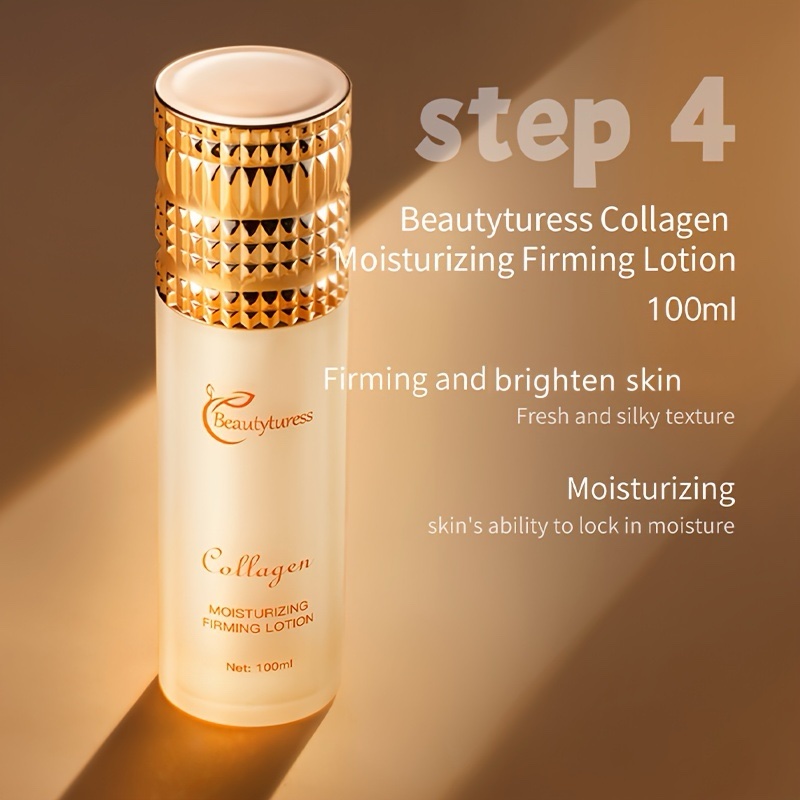 step 4

Beautyturess Collagen Moisturizing Firming Lotion 100ml

Firming and brighten skin
Fresh and silky texture

Moisturizing
skin's ability to lock in moisture

Beautyturess

Collagen
MOISTURIZING FIRMING LOTION

Net: 100ml