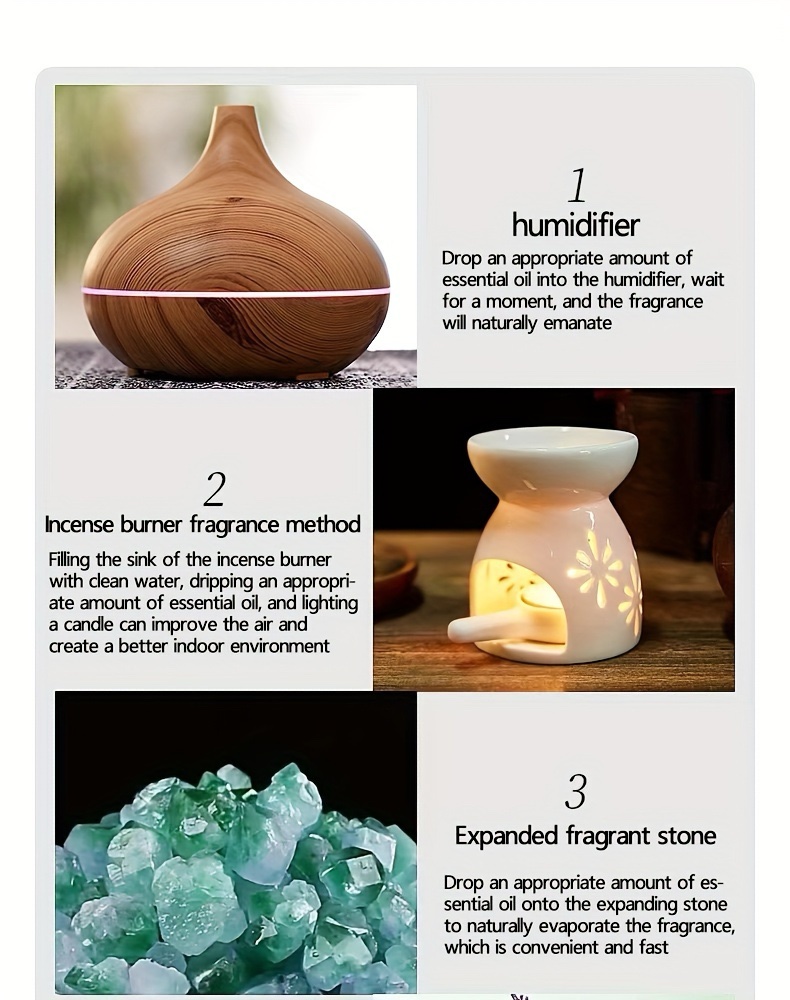 1
humidifier
Drop an appropriate amount of essential oil into the humidifier, wait for a moment, and the fragrance will naturally emanate

2
Incense burner fragrance method
Filling the sink of the incense burner with clean water, dripping an appropriate amount of essential oil, and lighting a candle can improve the air and create a better indoor environment

3
Expanded fragrant stone
Drop an appropriate amount of essential oil onto the expanding stone to naturally evaporate the fragrance, which is convenient and fast